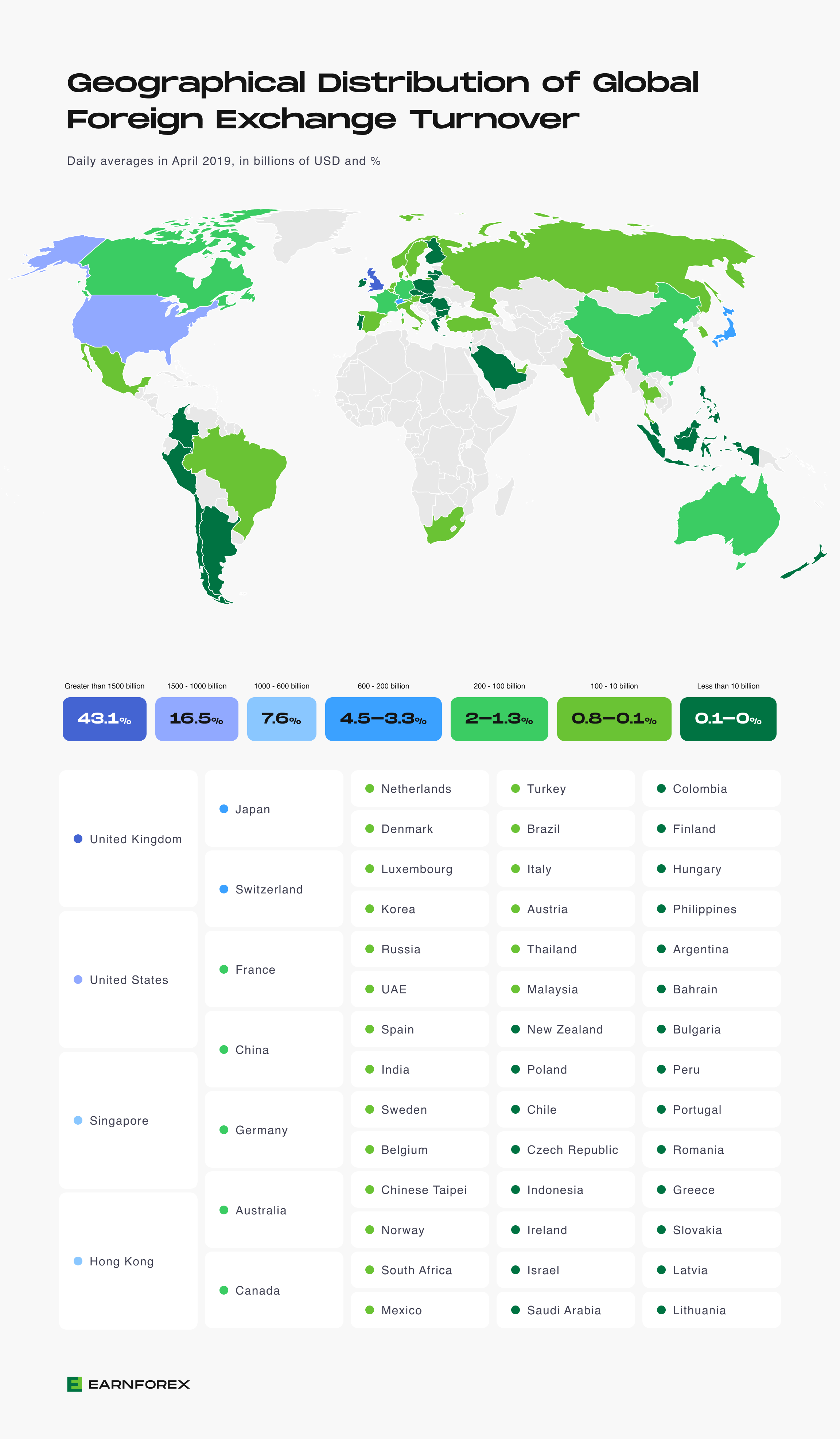 Geographical Distribution of Global Foreign Exchange Turnover

Daily averages in April 2019, in billions of USD and %

Greater than 1500 billion
43.1%

1500 - 1000 billion
16.5%

1000 - 600 billion
7.6%

600 - 200 billion
4.5–3.3%

200 - 100 billion
2–1.3%

100 - 10 billion
0.8–0.1%

Less than 10 billion
0.1–0%

United Kingdom
United States
Singapore
Hong Kong

Japan
Switzerland
France
China
Germany
Australia
Canada

Netherlands
Denmark
Luxembourg
Korea
Russia
UAE
Spain
India
Sweden
Belgium
Chinese Taipei
Norway
South Africa
Mexico

Turkey
Brazil
Italy
Austria
Thailand
Malaysia
New Zealand
Poland
Chile
Czech Republic
Indonesia
Ireland
Israel
Saudi Arabia

Colombia
Finland
Hungary
Philippines
Argentina
Bahrain
Bulgaria
Peru
Portugal
Romania
Greece
Slovakia
Latvia
Lithuania

EARNFOREX